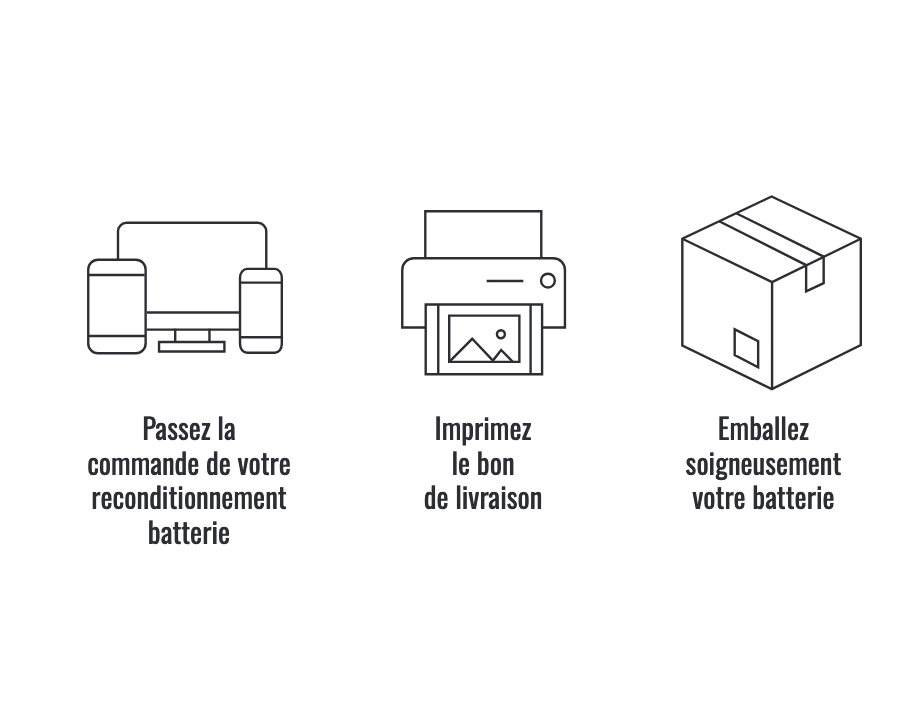 Passez la commande de votre reconditionnement batterie

Imprimez le bon de livraison

Emballez soigneusement votre batterie